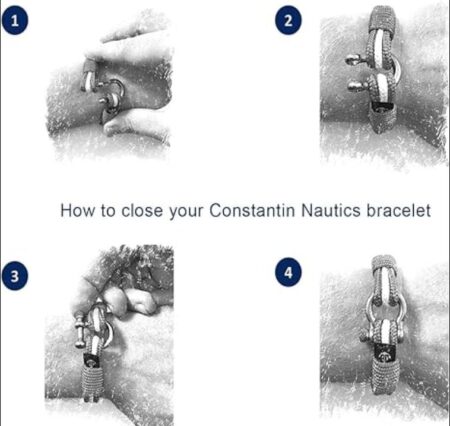 1

2

How to close your Constantin Nautics bracelet

3

4